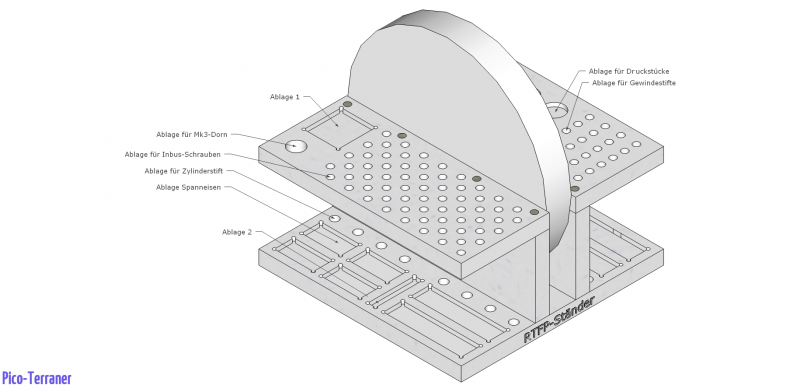 Ablage 1
Ablage für Mk3-Dorn
Ablage für Inbus-Schrauben
Ablage für Zylinderstift
Ablage Spanneisen
Ablage 2
Ablage für Druckstücke
Ablage für Gewindestifte
RTFP-Ständer
Pico-Terraner