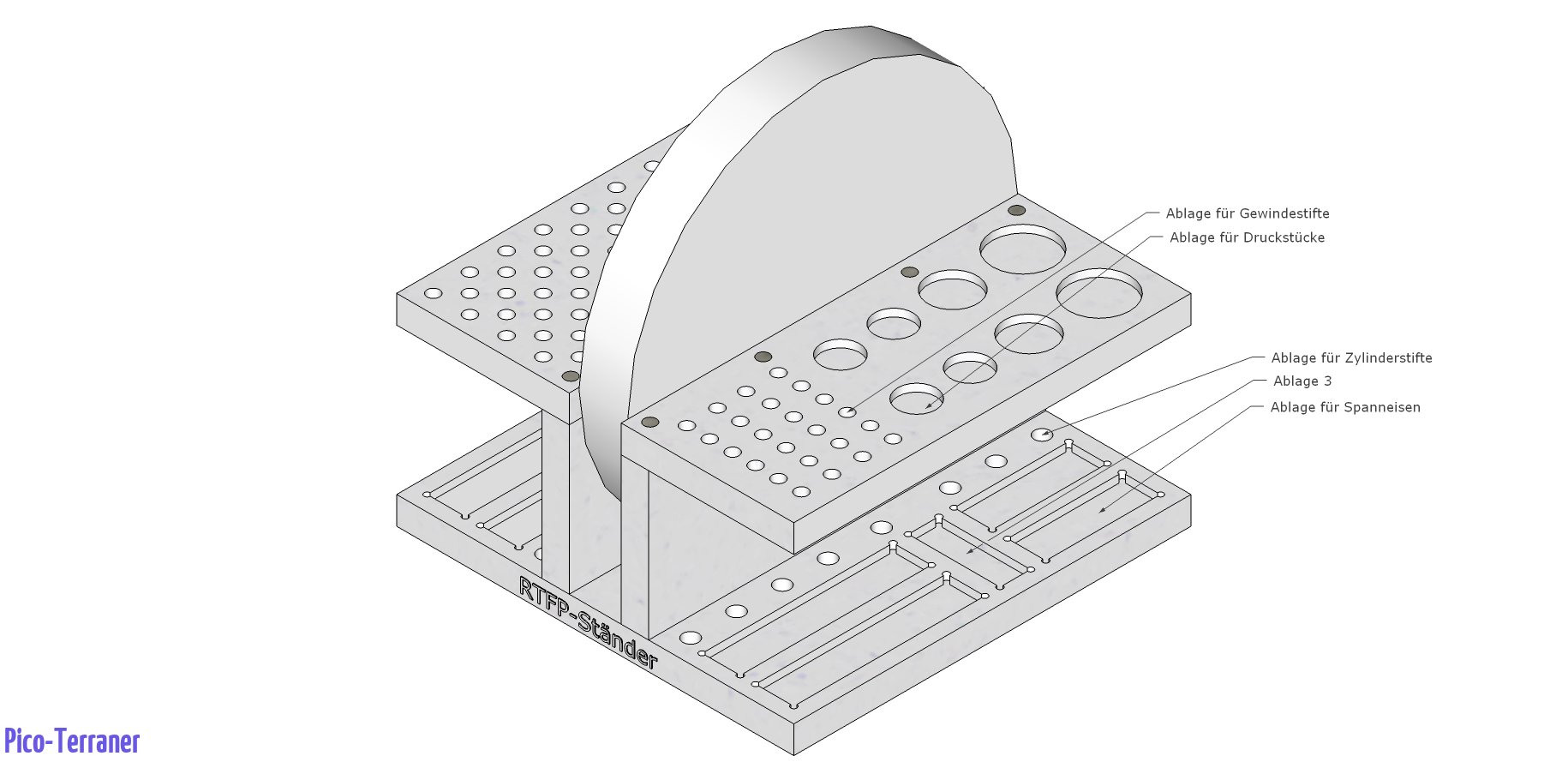 Ablage für Gewindestifte
Ablage für Druckstücke
Ablage für Zylinderstifte
Ablage 3
Ablage für Spanneisen
RTFP-Ständer
Pico-Terraner