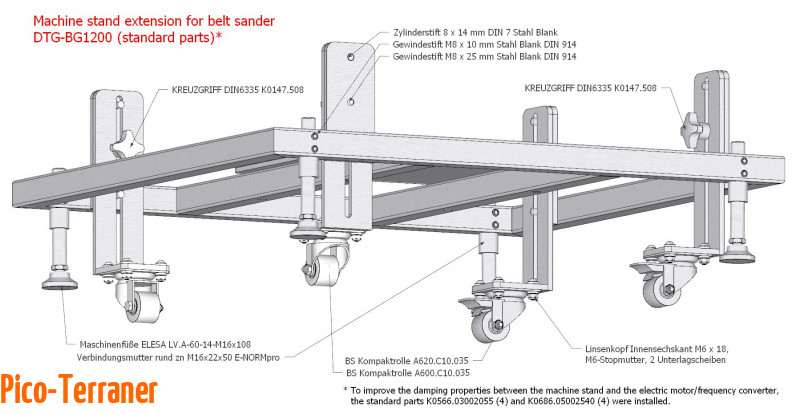 Machine stand extension for belt sander DTG-BG1200 (standard parts)*

Zylinderstift 8 x 14 mm DIN 7 Stahl Blank
Gewindestift M8 x 10 mm Stahl Blank DIN 914
Gewindestift M8 x 25 mm Stahl Blank DIN 914

KREUZGRIFF DIN6335 K0147.508

KREUZGRIFF DIN6335 K0147.508

Maschinenfüße ELESA LV.A-60-14-M16x108
Verbindungsmutter rund zn M16x22x50 E-NORMpro

BS Kompaktrolle A620.C10.035
BS Kompaktrolle A600.C10.035

Linsenkopf Innensechskant M6 x 18, M6-Stopmutter, 2 Unterlagscheiben

Pico-Terraner

* To improve the damping properties between the machine stand and the electric motor/frequency converter, the standard parts K0566.03002055 (4) and K0686.05002540 (4) were installed.